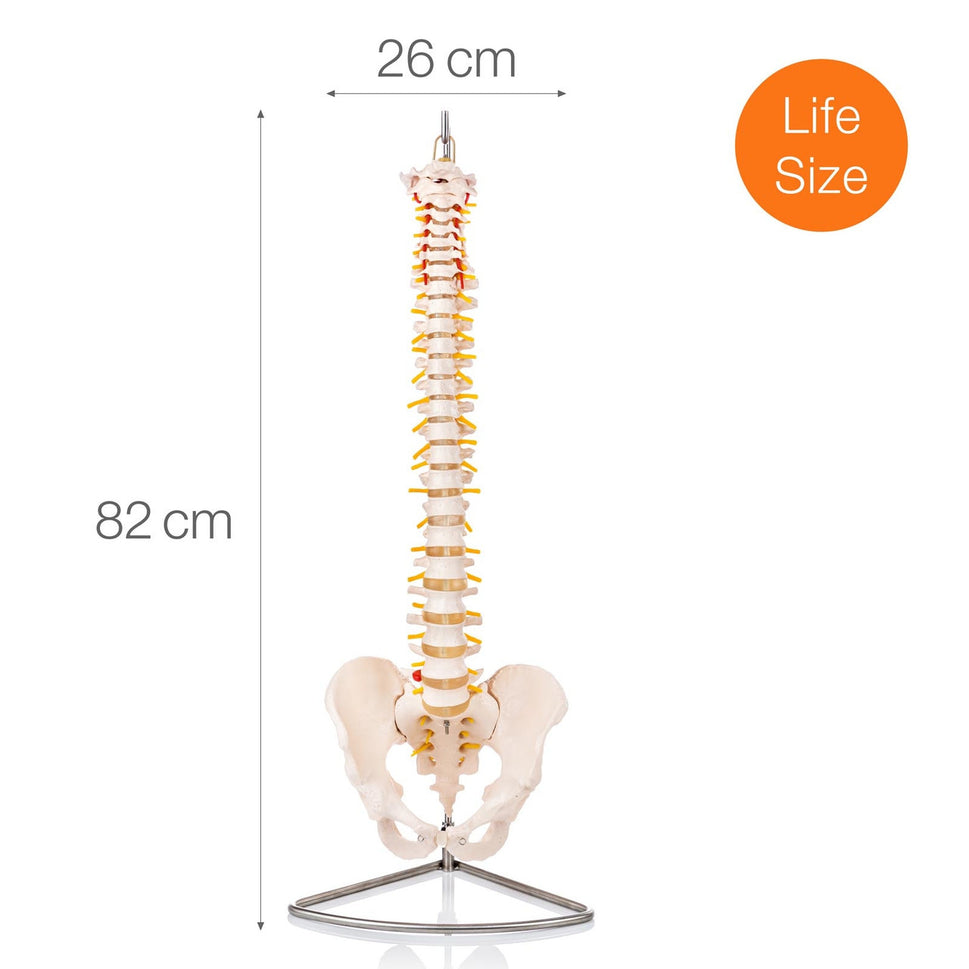 26 cm

Life Size

82 cm